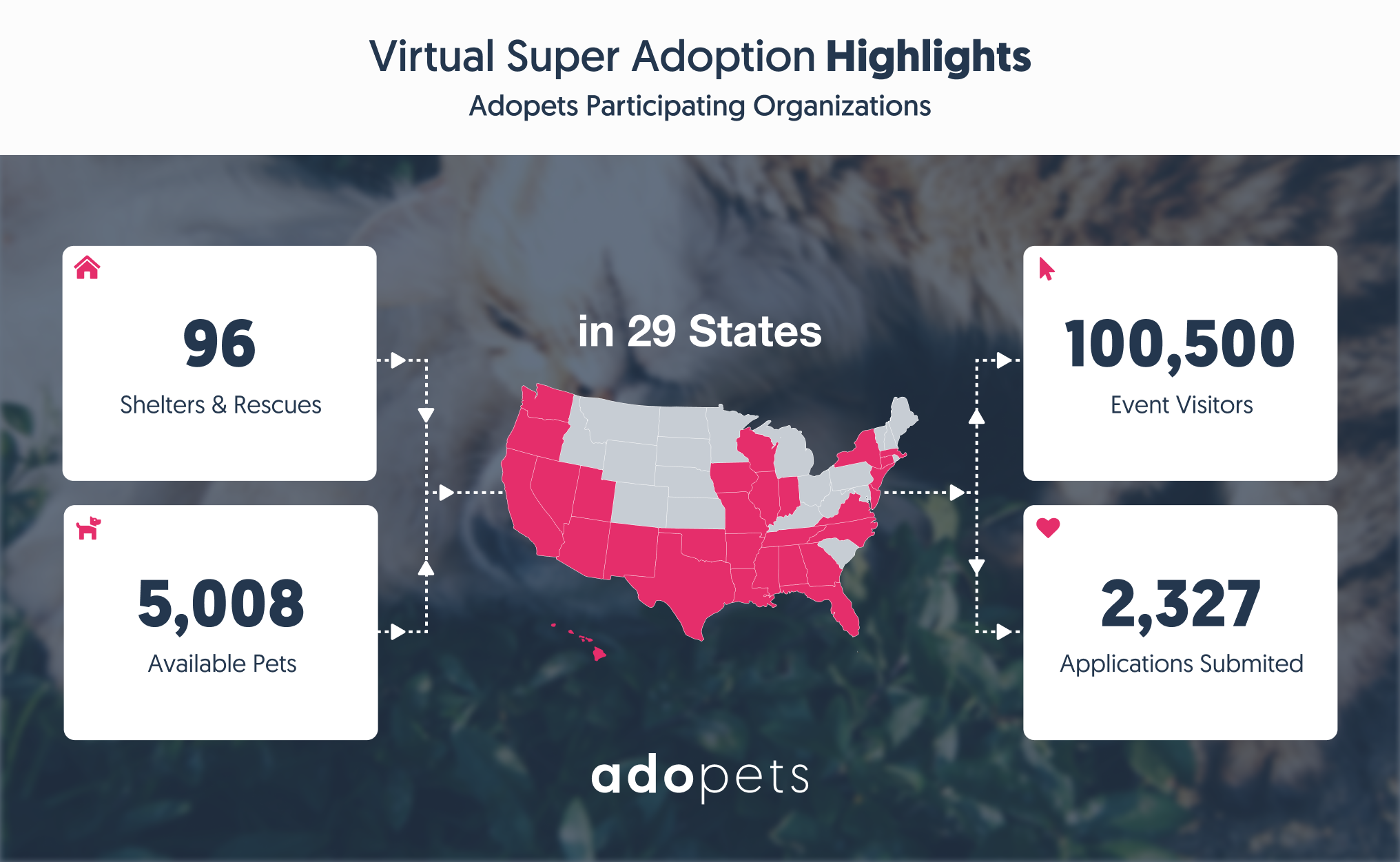 Virtual Super Adoption Highlights
Adopets Participating Organizations

96
Shelters & Rescues

5,008
Available Pets

in 29 States

100,500
Event Visitors

2,327
Applications Submited

adopets